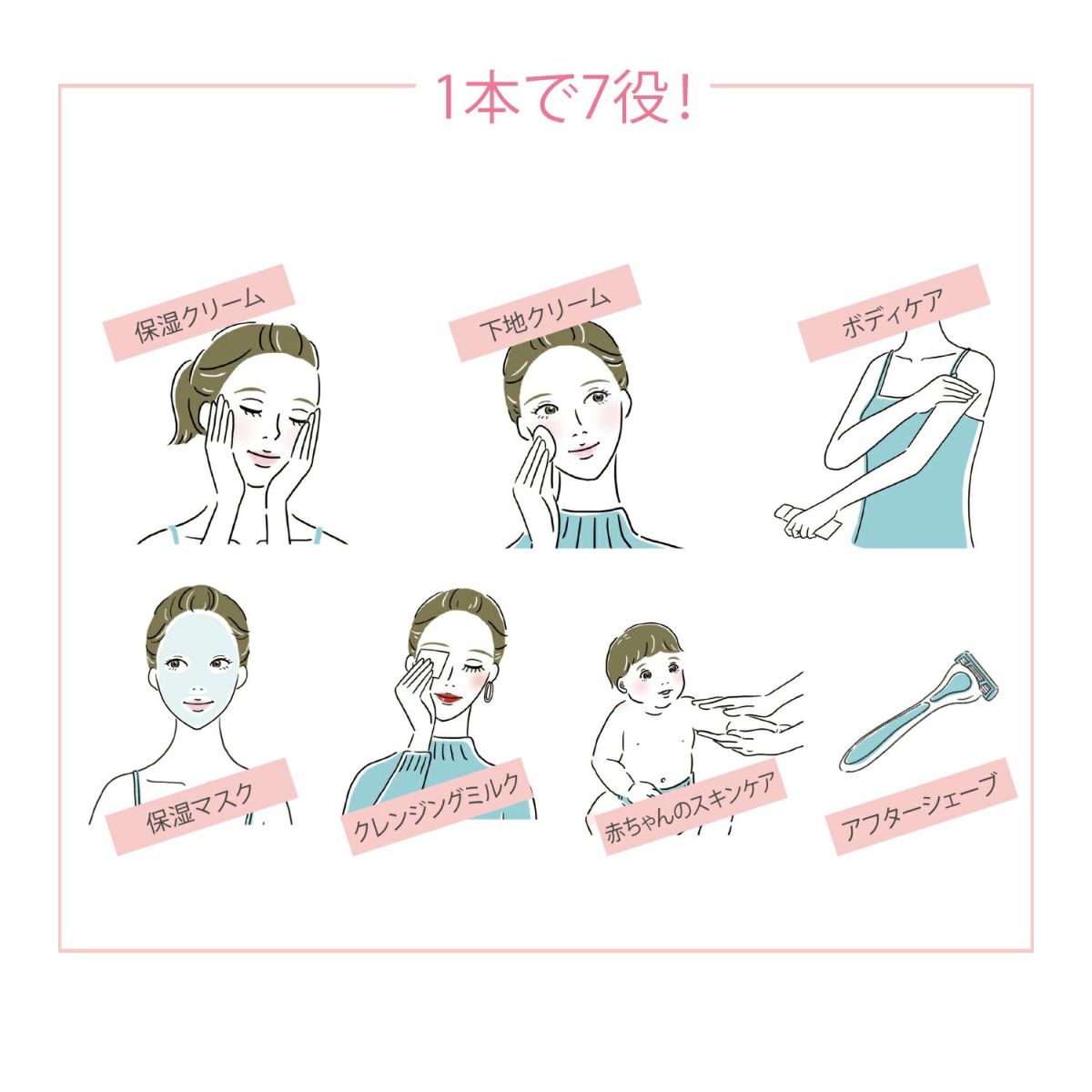 1本で7役!

保湿クリーム

下地クリーム

ボディケア

保湿マスク

クレンジングミルク

赤ちゃんのスキンケア

アフターシェーブ